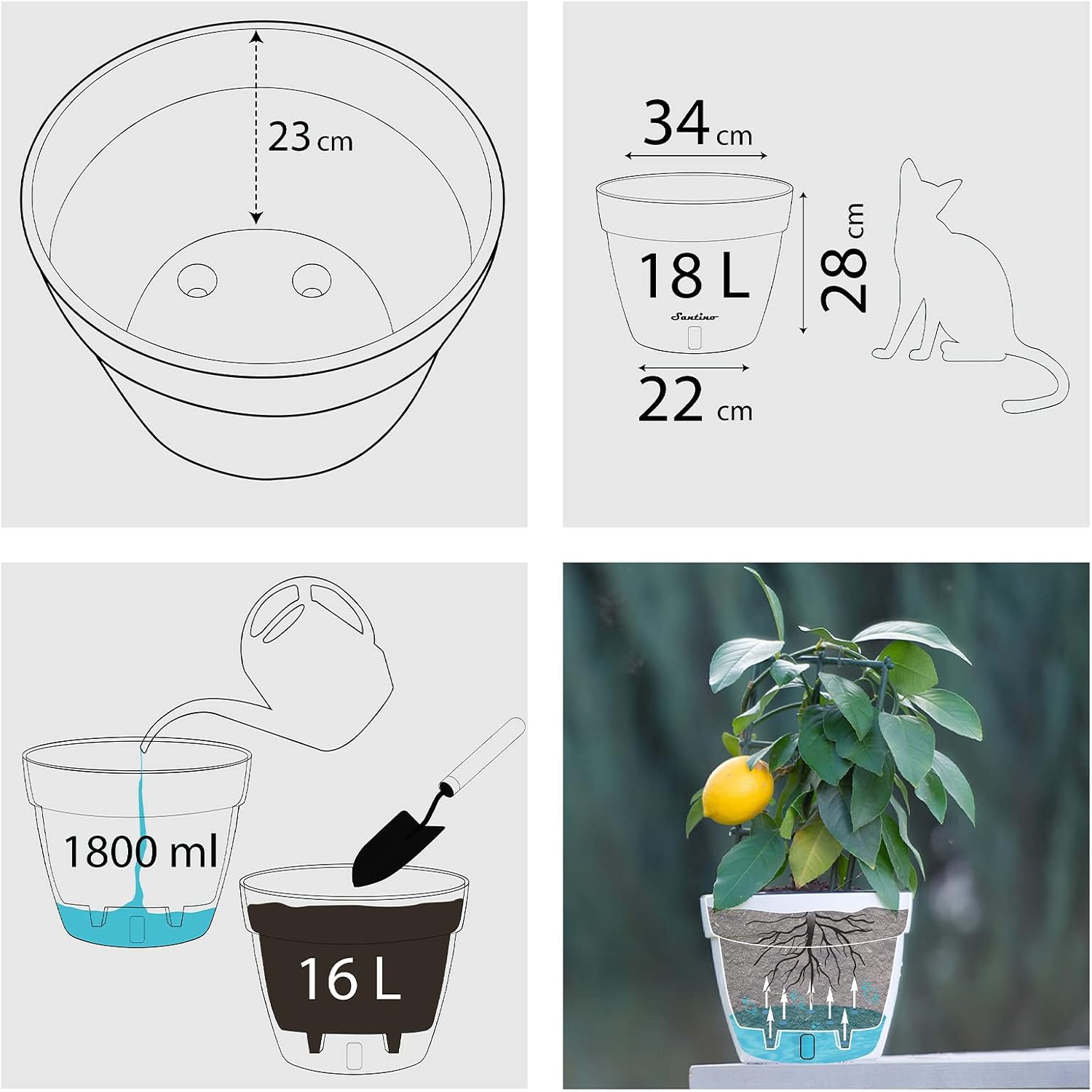 23 cm

34 cm

18 L

Santino

28 cm

22 cm

1800 ml

16 L